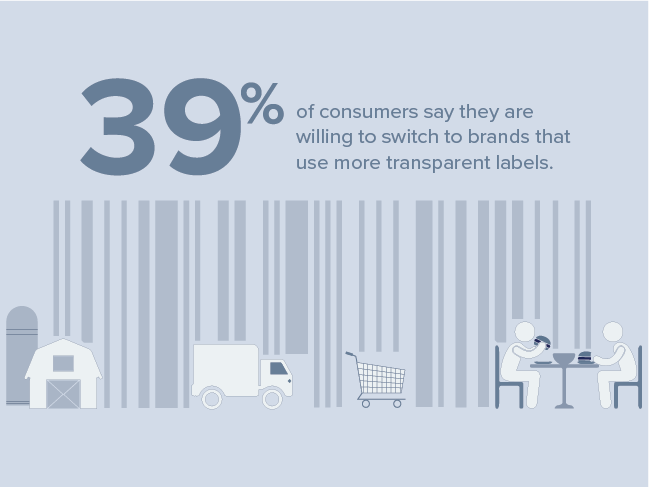 39%

of consumers say they are willing to switch to brands that use more transparent labels.