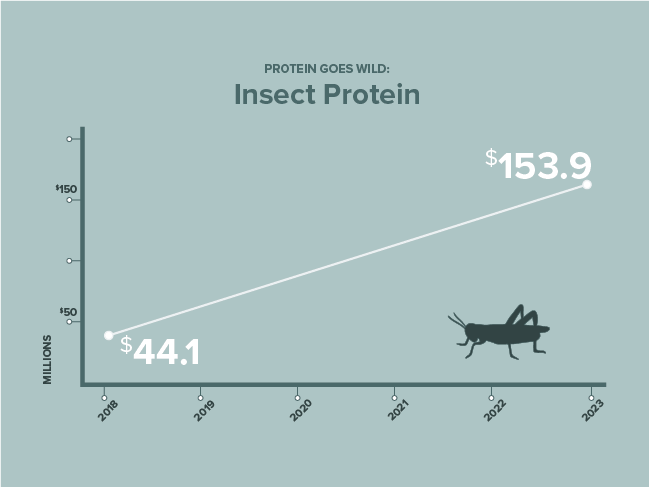 PROTEIN GOES WILD:
Insect Protein

$153.9

$150

$50

$44.1

MILLIONS

2018
2019
2020
2021
2022
2023