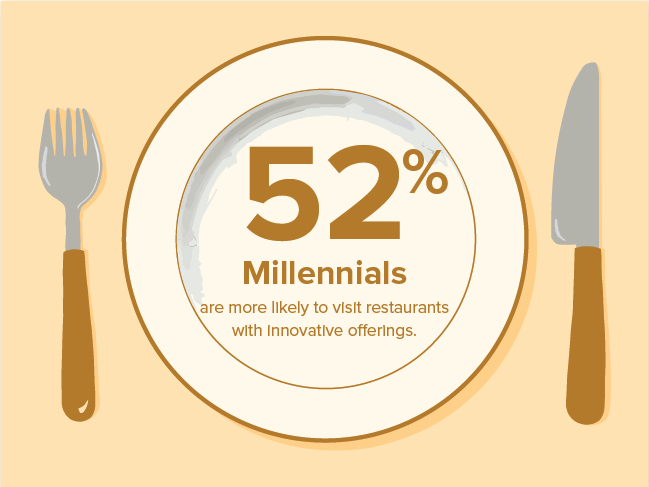 52%

Millennials

are more likely to visit restaurants with innovative offerings.