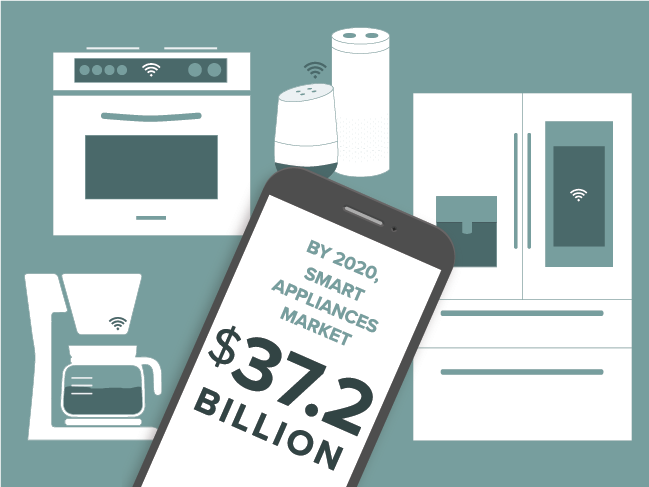 BY 2020, SMART APPLIANCES MARKET

$37.2 BILLION